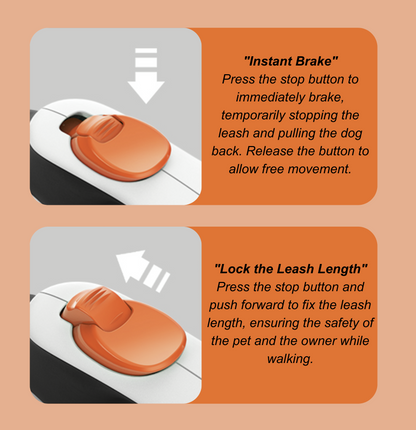 "Instant Brake"
Press the stop button to immediately brake, temporarily stopping the leash and pulling the dog back. Release the button to allow free movement.

"Lock the Leash Length"
Press the stop button and push forward to fix the leash length, ensuring the safety of the pet and the owner while walking.