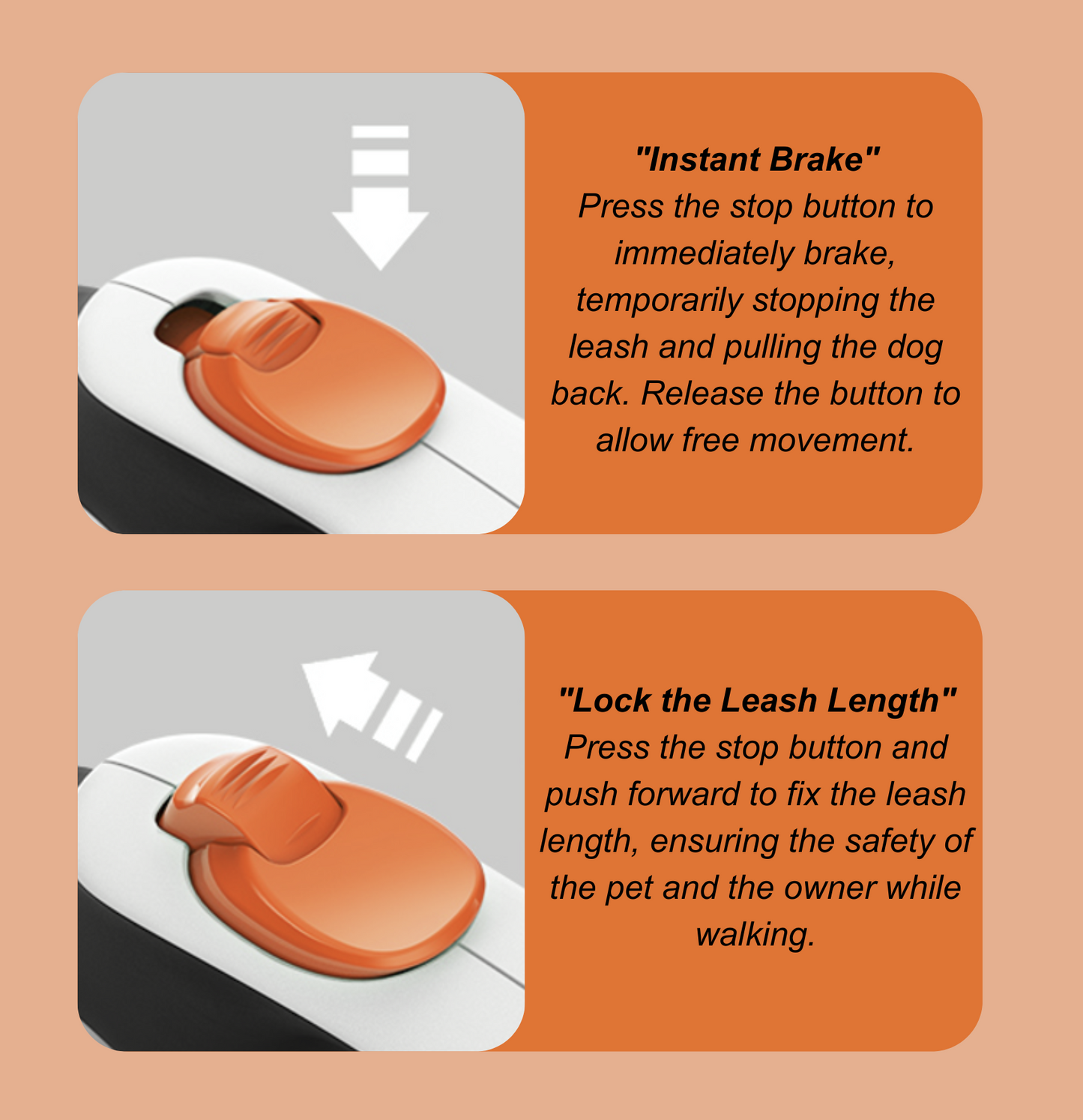 "Instant Brake"
Press the stop button to immediately brake, temporarily stopping the leash and pulling the dog back. Release the button to allow free movement.

"Lock the Leash Length"
Press the stop button and push forward to fix the leash length, ensuring the safety of the pet and the owner while walking.