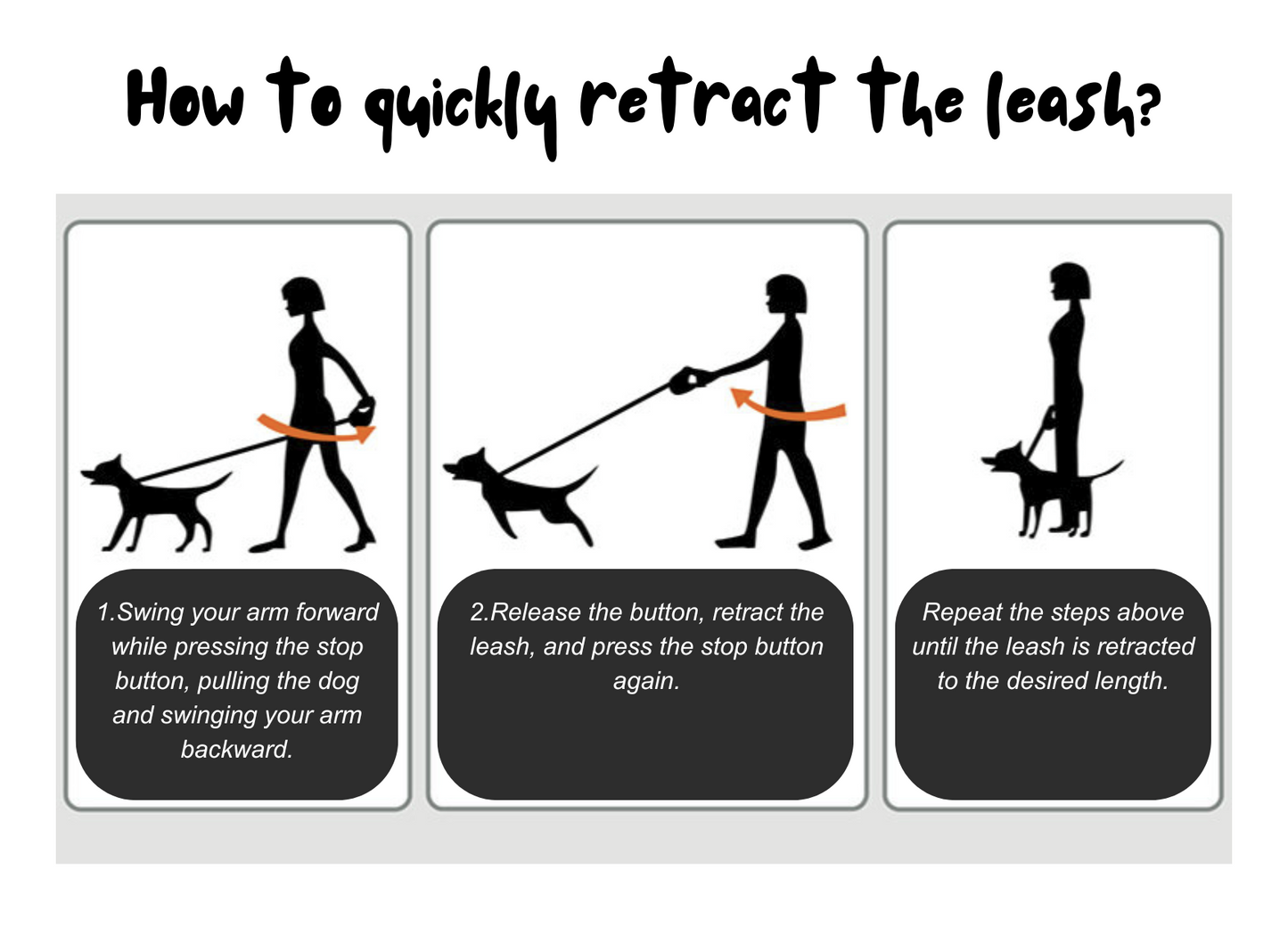 How to quickly retract the leash?

1.Swing your arm forward while pressing the stop button, pulling the dog and swinging your arm backward.

2.Release the button, retract the leash, and press the stop button again.

Repeat the steps above until the leash is retracted to the desired length.